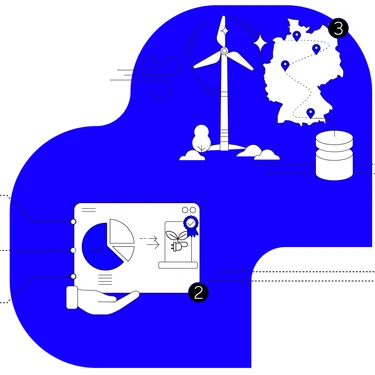 3

2